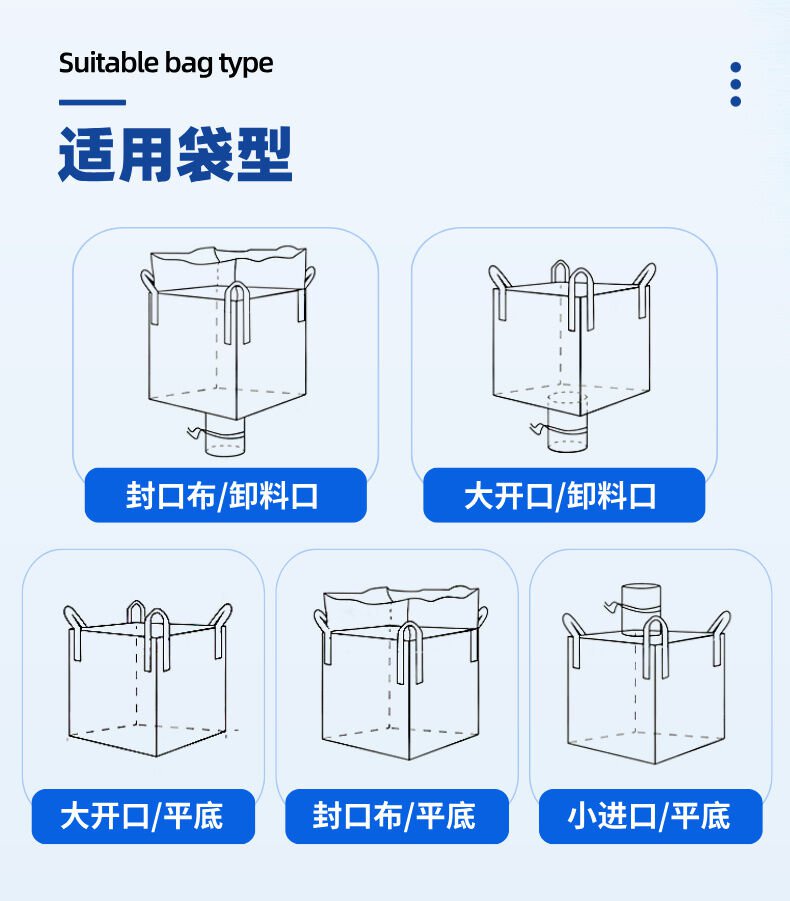 Suitable bag type

适用袋型

封口布/卸料口

大开口/卸料口

大开口/平底

封口布/平底

小进口/平底